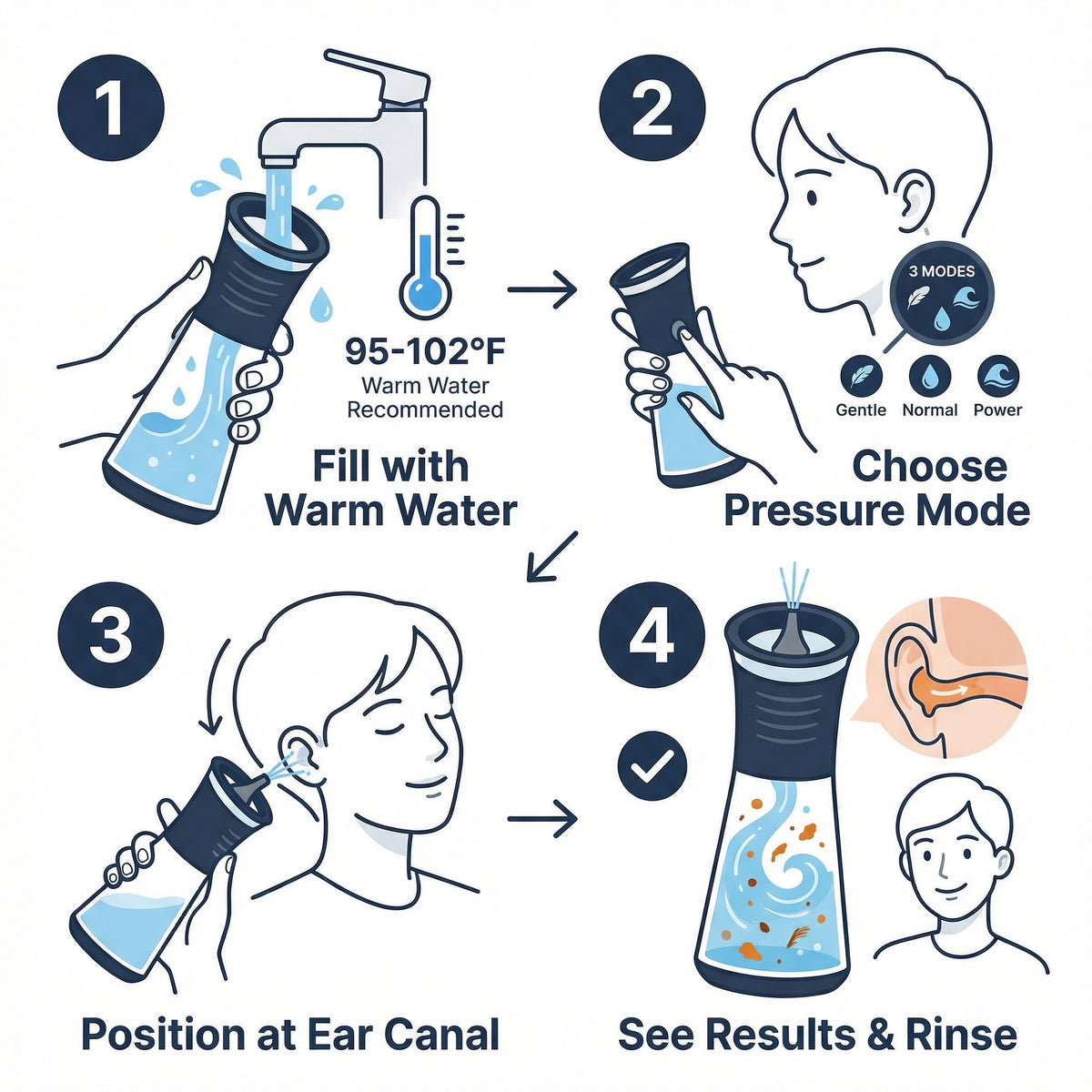 1

95-102°F
Warm Water Recommended

Fill with Warm Water

2

3 MODES

Gentle Normal Power

Choose Pressure Mode

3

Position at Ear Canal

4

See Results & Rinse