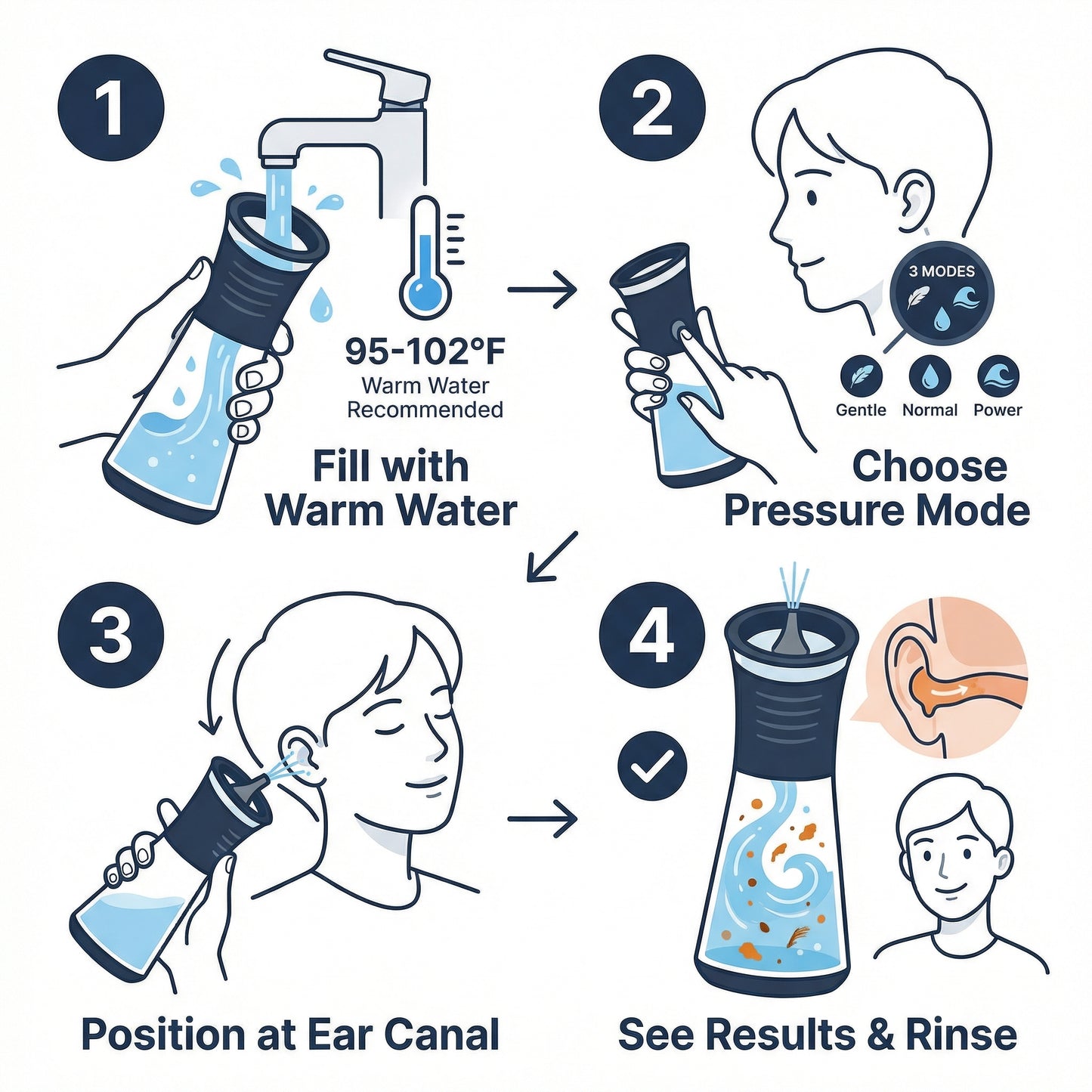 1

95-102°F
Warm Water Recommended

Fill with Warm Water

2

3 MODES

Gentle Normal Power

Choose Pressure Mode

3

Position at Ear Canal

4

See Results & Rinse